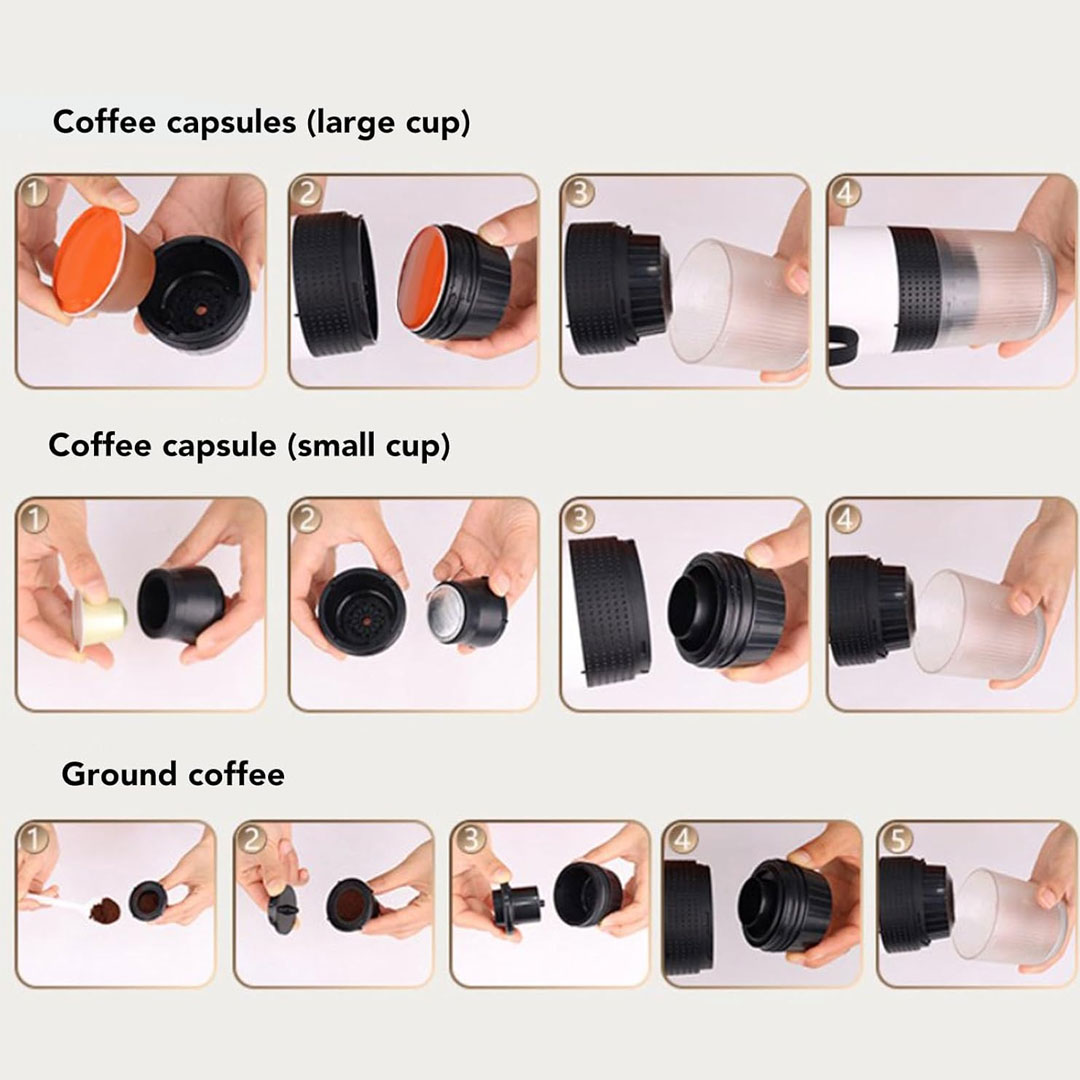 Coffee capsules (large cup)

1 2 3 4

Coffee capsule (small cup)

1 2 3 4

Ground coffee

1 2 3 4 5